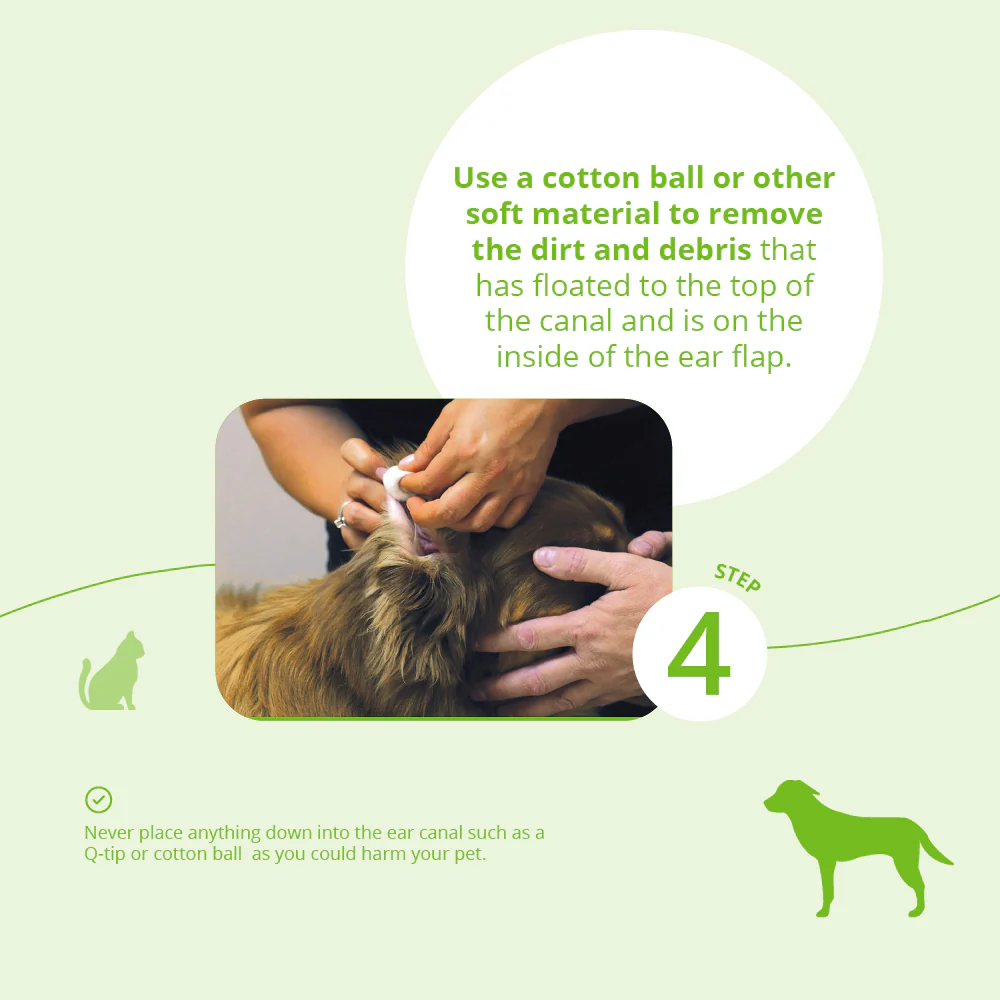 Use a cotton ball or other soft material to remove the dirt and debris that has floated to the top of the canal and is on the inside of the ear flap.

STEP

4

Never place anything down into the ear canal such as a Q-tip or cotton ball  as you could harm your pet.